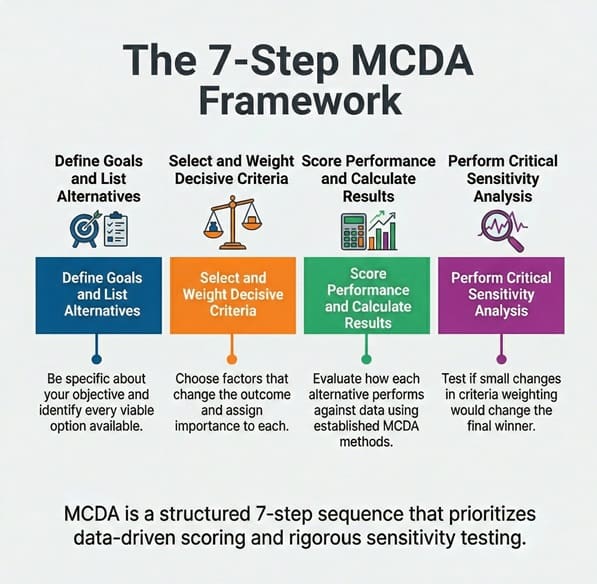 The 7-Step MCDA Framework

Define Goals and List Alternatives

Define Goals and List Alternatives

Be specific about your objective and identify every viable option available.

Select and Weight Decisive Criteria

Select and Weight Decisive Criteria

Choose factors that change the outcome and assign importance to each.

Score Performance and Calculate Results

Score Performance and Calculate Results

Evaluate how each alternative performs against data using established MCDA methods.

Perform Critical Sensitivity Analysis

Perform Critical Sensitivity Analysis

Test if small changes in criteria weighting would change the final winner.

MCDA is a structured 7-step sequence that prioritizes data-driven scoring and rigorous sensitivity testing.