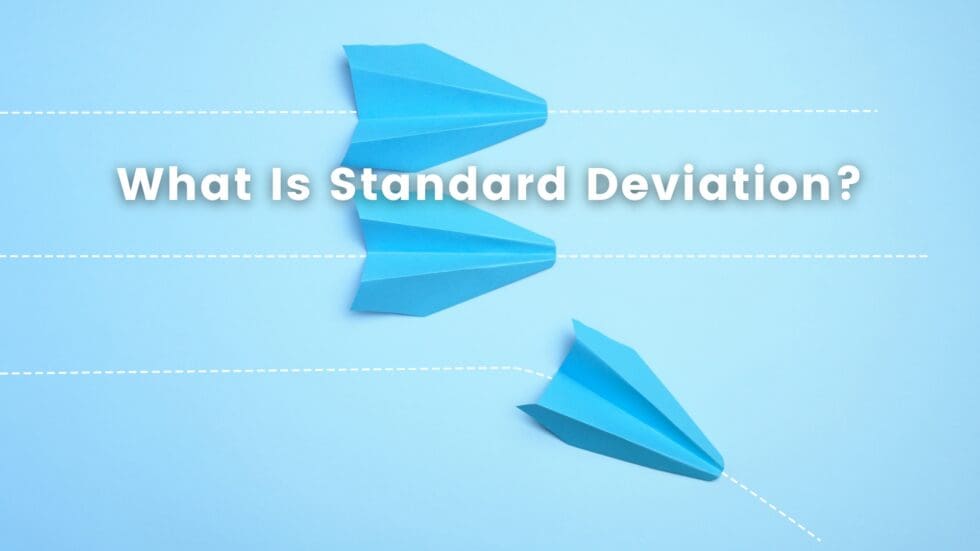 What Is Standard Deviation?