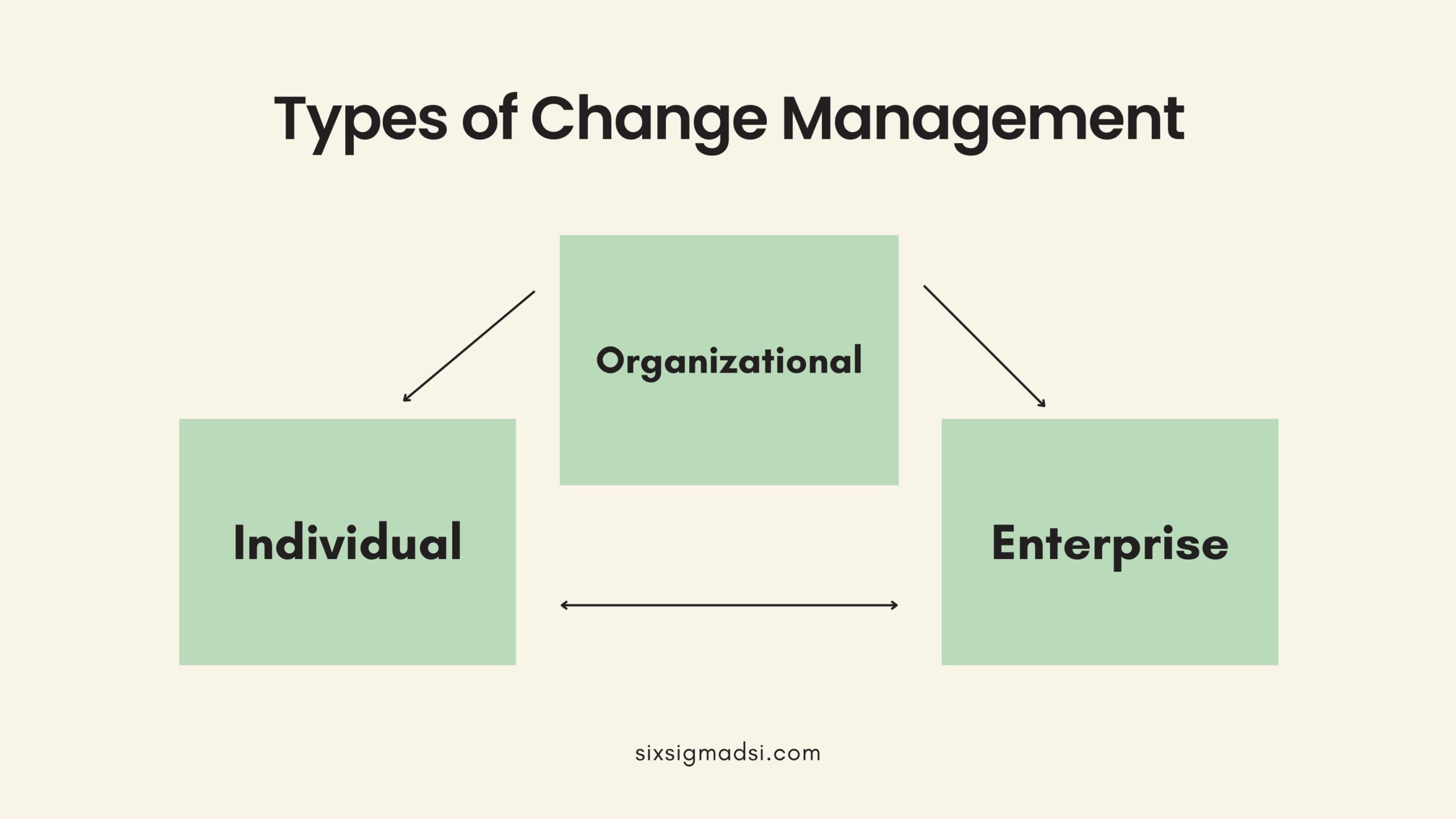 Types of Change Management

Organizational

Individual

Enterprise

sixsigmadsi.com