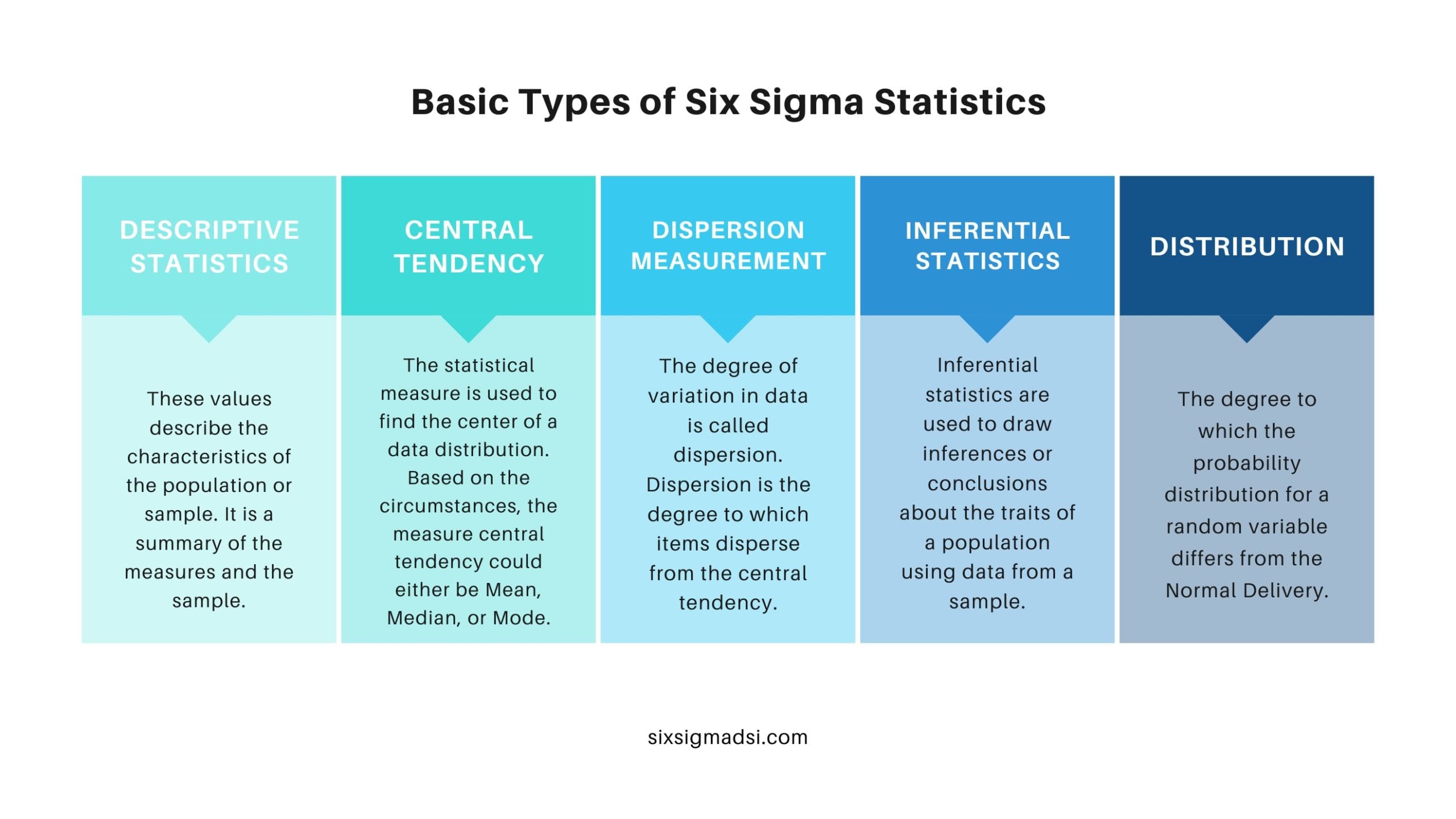 Basic Types of Six Sigma Statistics

DESCRIPTIVE STATISTICS

These values describe the characteristics of the population or sample. It is a summary of the measures and the sample.

CENTRAL TENDENCY

The statistical measure is used to find the center of a data distribution. Based on the circumstances, the measure central tendency could either be Mean, Median, or Mode.

DISPERSION MEASUREMENT

The degree of variation in data is called dispersion. Dispersion is the degree to which items disperse from the central tendency.

INFERENTIAL STATISTICS

Inferential statistics are used to draw inferences or conclusions about the traits of a population using data from a sample.

DISTRIBUTION

The degree to which the probability distribution for a random variable differs from the Normal Delivery.

sixsigmadsi.com